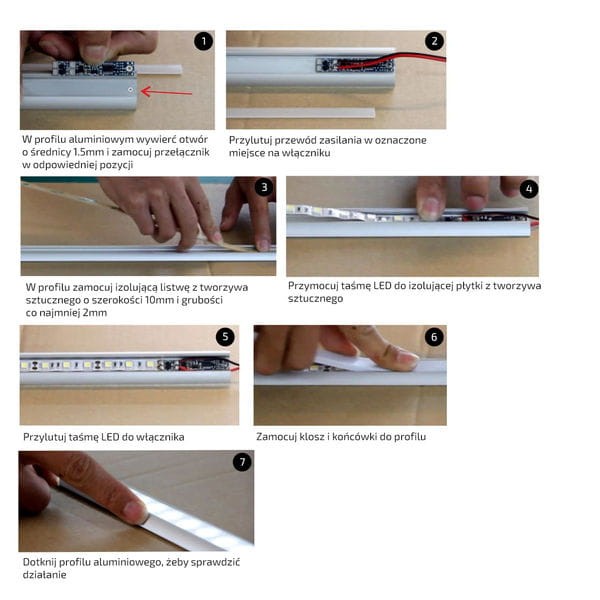 1

W profilu aluminiowym wywierć otwór o średnicy 1.5mm i zamocuj przełącznik w odpowiedniej pozycji

2

Przylutuj przewód zasilania w oznaczone miejsce na włączniku

3

W profilu zamocuj izolującą listwę z tworzywa sztucznego o szerokości 10mm i grubości co najmniej 2mm

4

Przymocuj taśmę LED do izolującej płytki z tworzywa sztucznego

5

Przylutuj taśmę LED do włącznika

6

Zamocuj klosz i końcówki do profilu

7

Dotknij profilu aluminiowego, żeby sprawdzić działanie